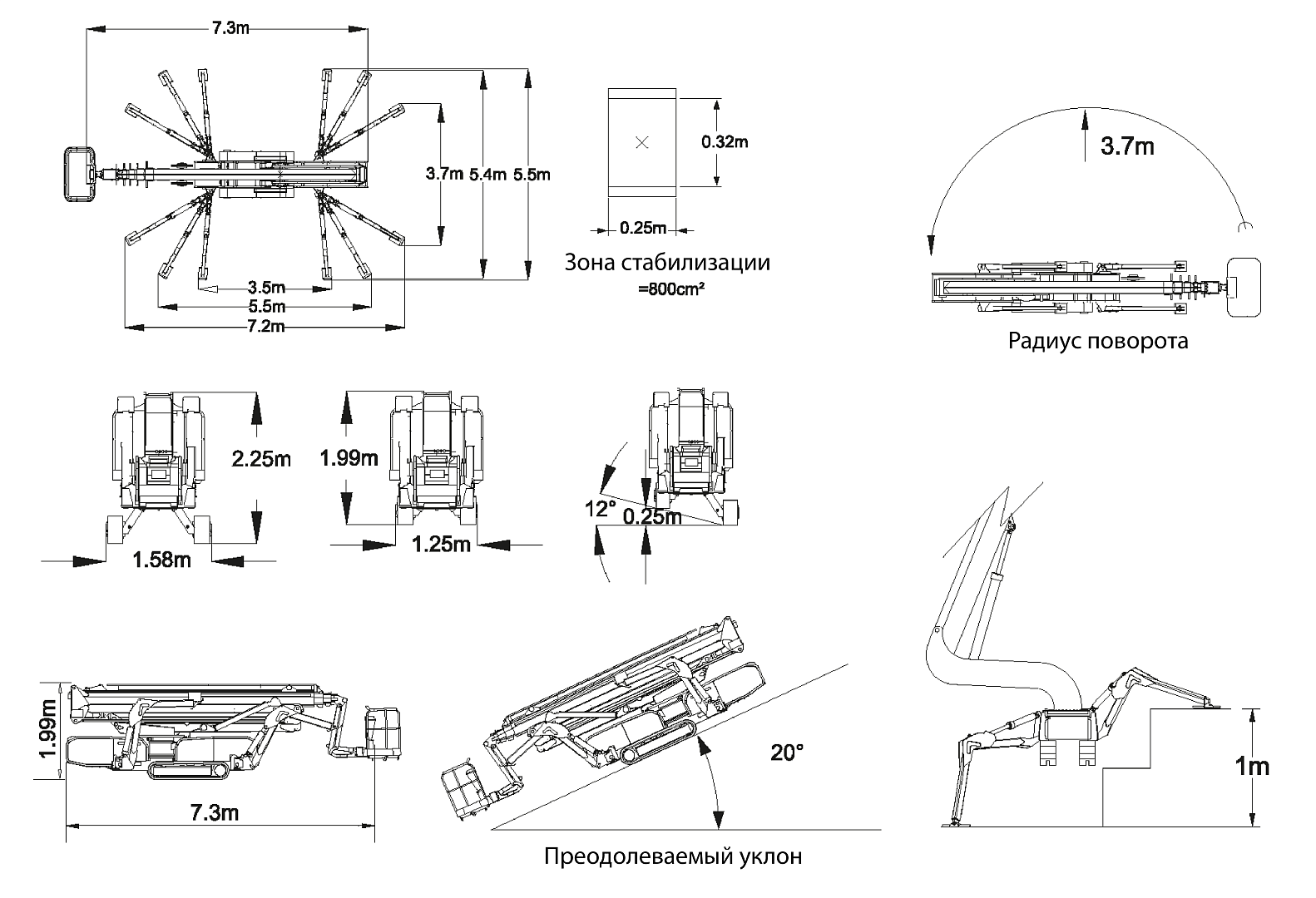 7.3m

3.7m 5.4m 5.5m

3.5m
5.5m
7.2m

0.32m

0.25m

Зона стабилизации
=800cm²

3.7m

Радиус поворота

2.25m

1.58m

1.99m

1.25m

12°
0.25m

1.99m

7.3m

20°

Преодолеваемый уклон

1m